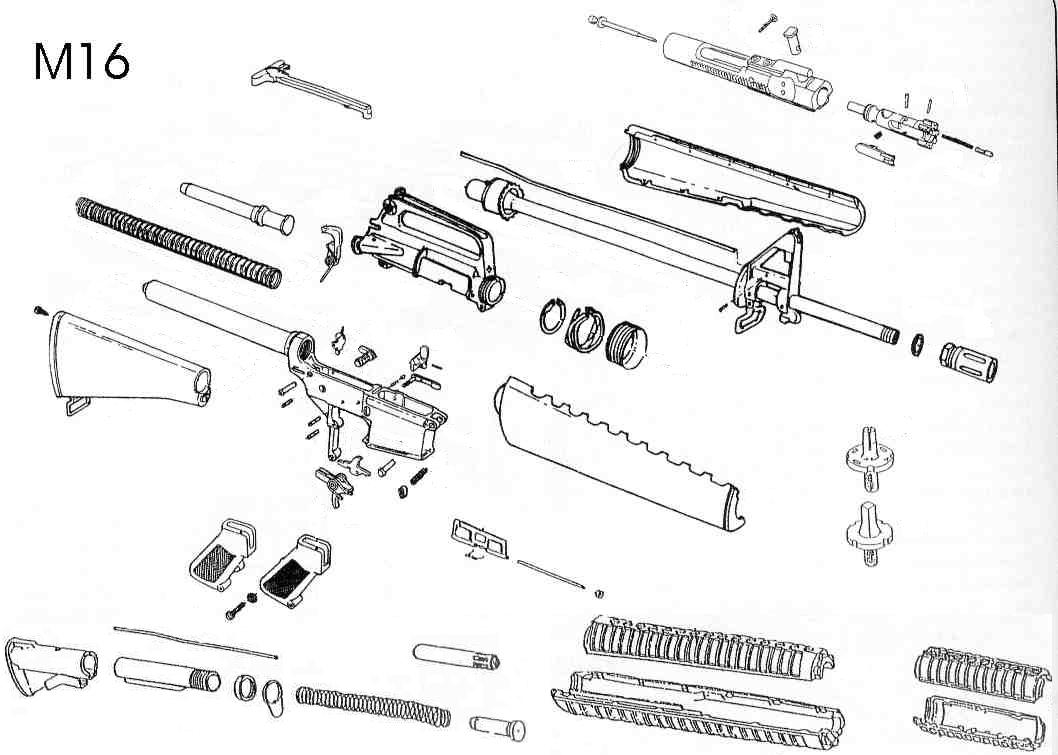 M16